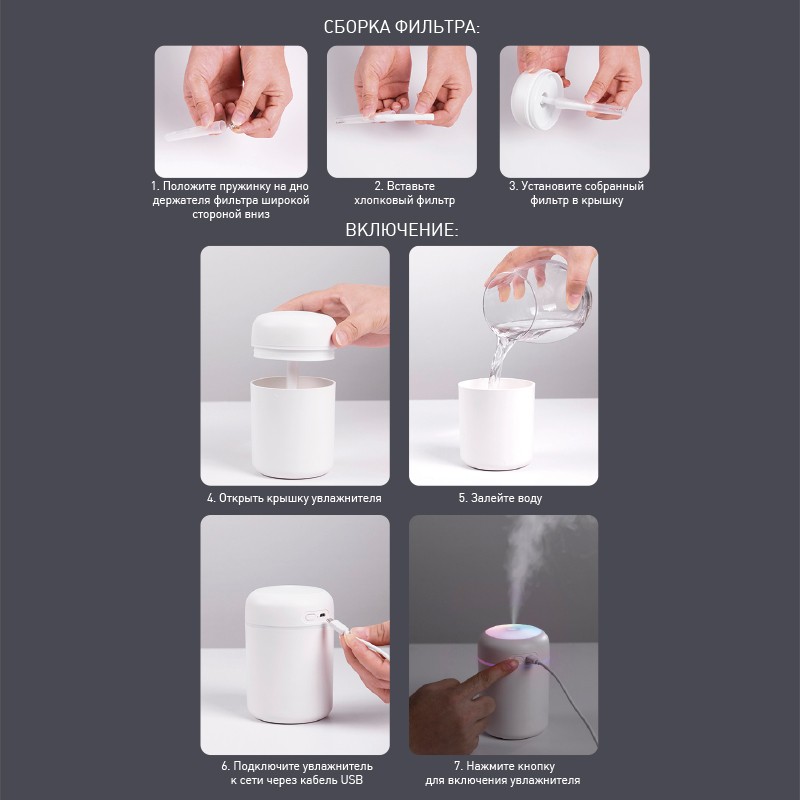 СБОРКА ФИЛЬТРА:

1. Положите пружинку на дно держателя фильтра широкой стороной вниз

2. Вставьте хлопковый фильтр

3. Установите собранный фильтр в крышку

ВКЛЮЧЕНИЕ:

4. Открыть крышку увлажнителя

5. Залейте воду

6. Подключите увлажнитель к сети через кабель USB

7. Нажмите кнопку для включения увлажнителя