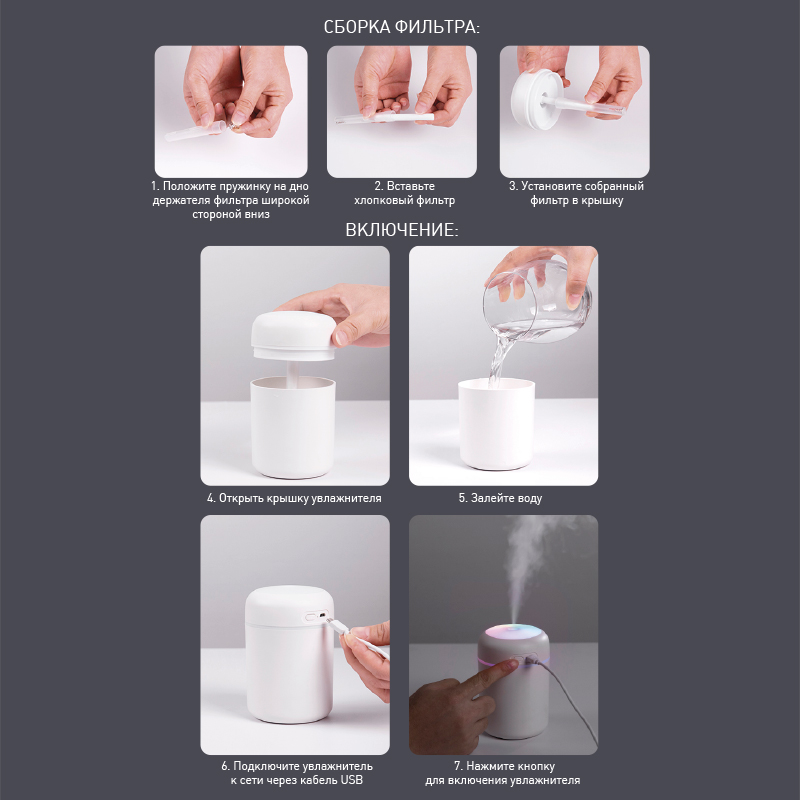 СБОРКА ФИЛЬТРА:

1. Положите пружинку на дно держателя фильтра широкой стороной вниз

2. Вставьте хлопковый фильтр

3. Установите собранный фильтр в крышку

ВКЛЮЧЕНИЕ:

4. Открыть крышку увлажнителя

5. Залейте воду

6. Подключите увлажнитель к сети через кабель USB

7. Нажмите кнопку для включения увлажнителя