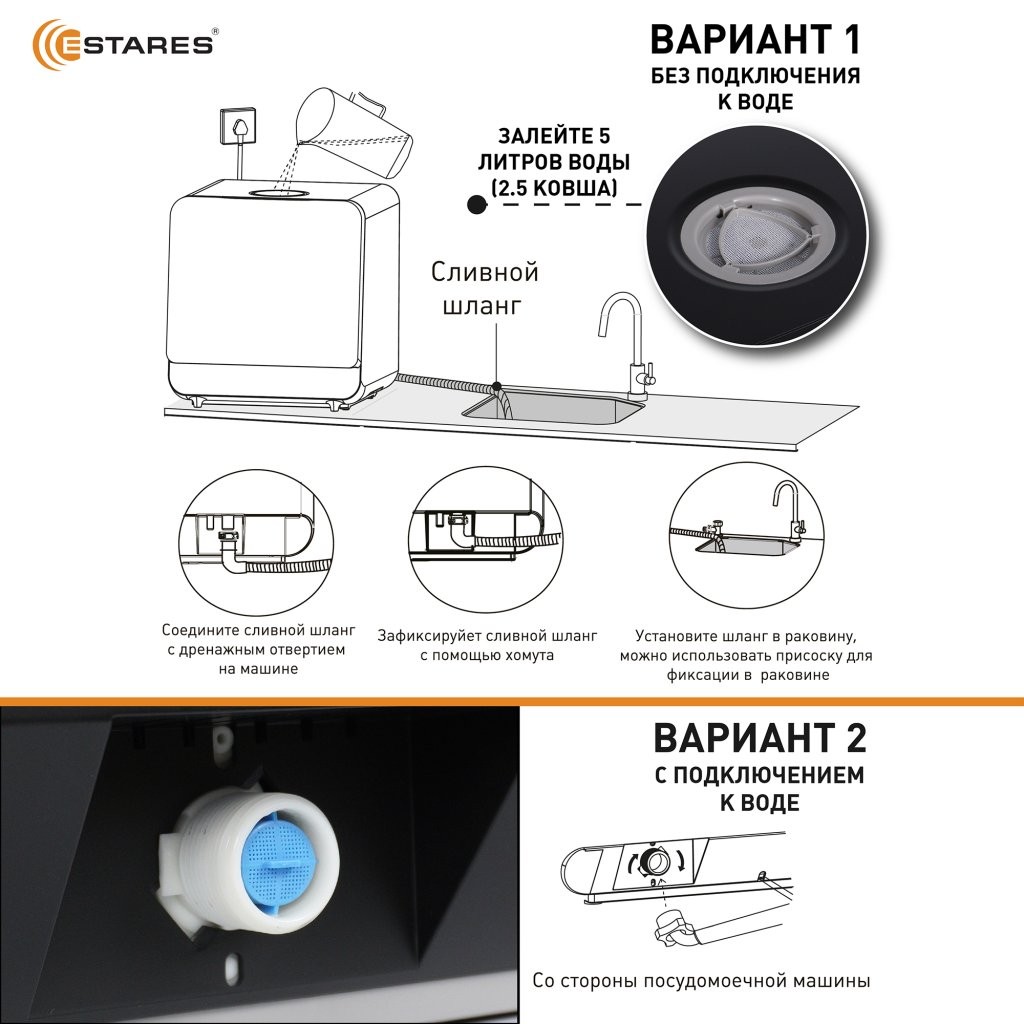 ESTARES®

ВАРИАНТ 1
БЕЗ ПОДКЛЮЧЕНИЯ К ВОДЕ

ЗАЛЕЙТЕ 5 ЛИТРОВ ВОДЫ (2.5 КОВША)

Сливной шланг

Соедините сливной шланг с дренажным отвертием на машине

Зафиксируйет сливной шланг с помощью хомута

Установите шланг в раковину, можно использовать присоску для фиксации в раковине

ВАРИАНТ 2
С ПОДКЛЮЧЕНИЕМ К ВОДЕ

Со стороны посудомоечной машины