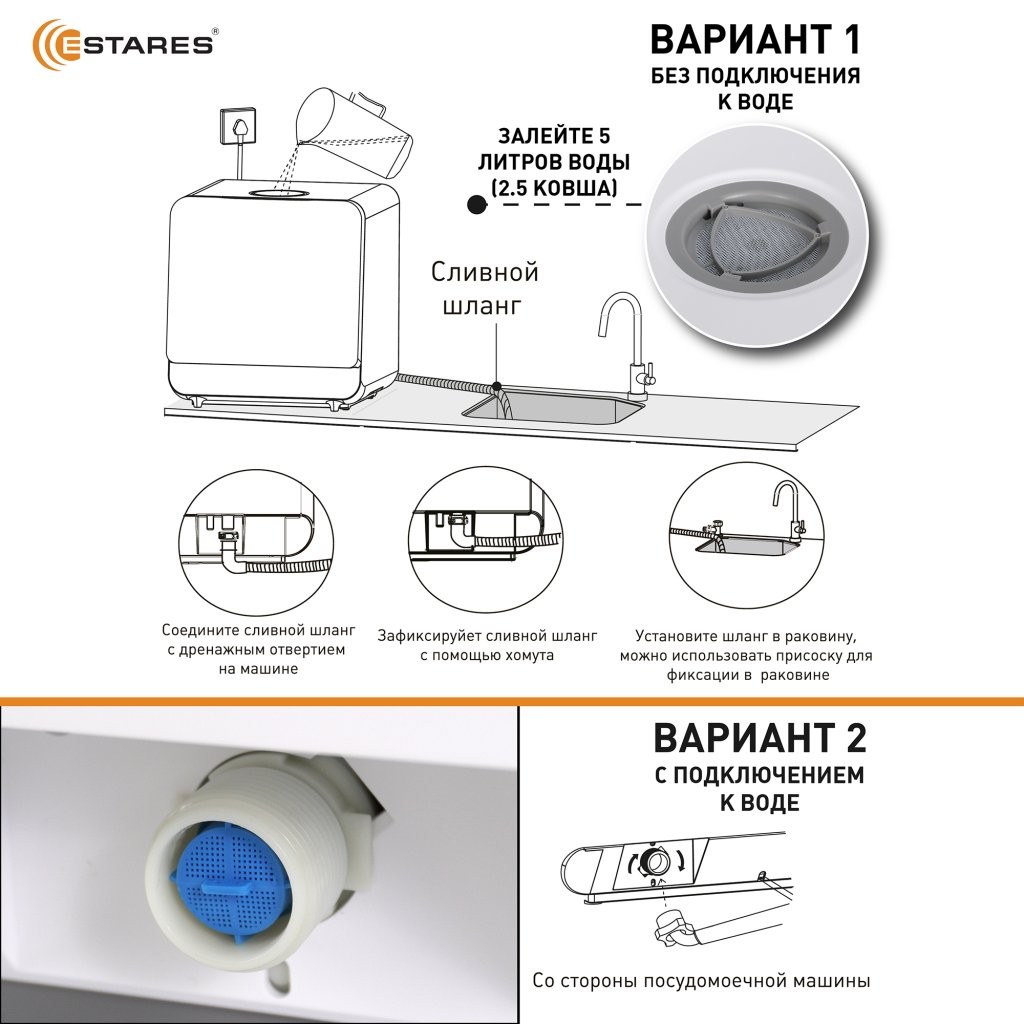 ESTARES®

ВАРИАНТ 1
БЕЗ ПОДКЛЮЧЕНИЯ К ВОДЕ

ЗАЛЕЙТЕ 5 ЛИТРОВ ВОДЫ (2.5 КОВША)

Сливной шланг

Соедините сливной шланг с дренажным отвертием на машине

Зафиксируйет сливной шланг с помощью хомута

Установите шланг в раковину, можно использовать присоску для фиксации в раковине

ВАРИАНТ 2
С ПОДКЛЮЧЕНИЕМ К ВОДЕ

Со стороны посудомоечной машины